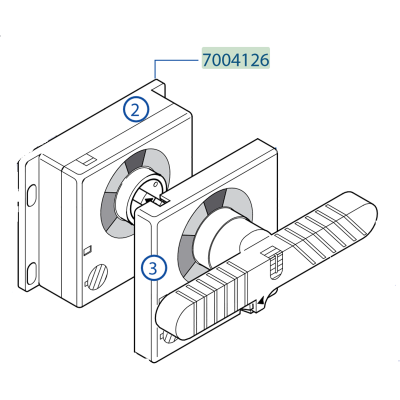 7004126

2

3